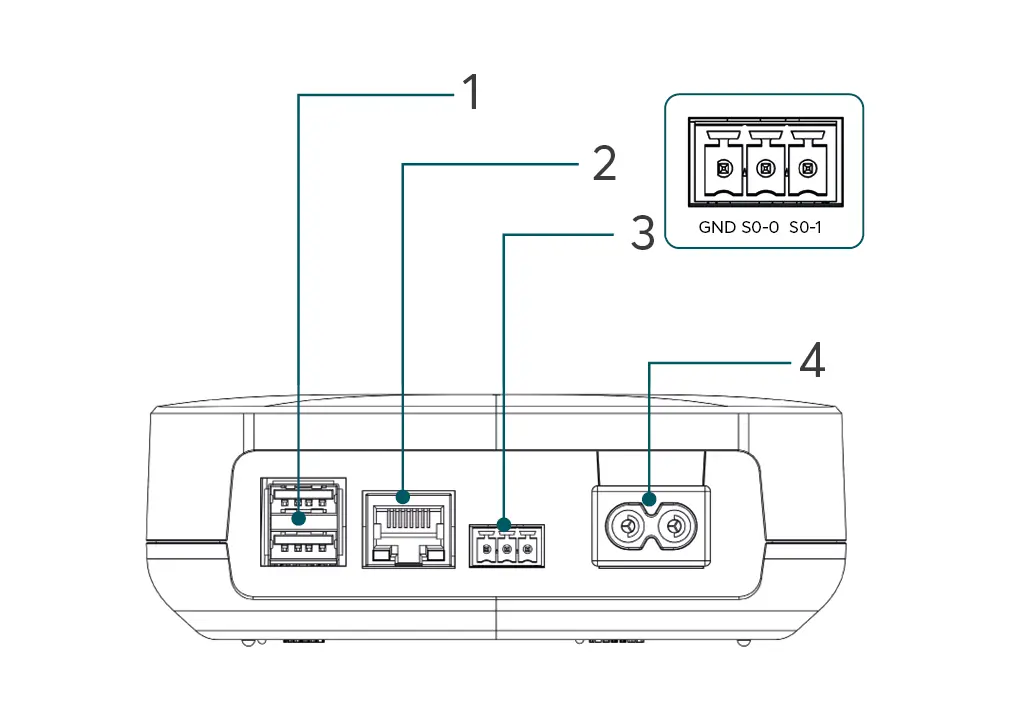 1
2
3
GND S0-0 S0-1
4