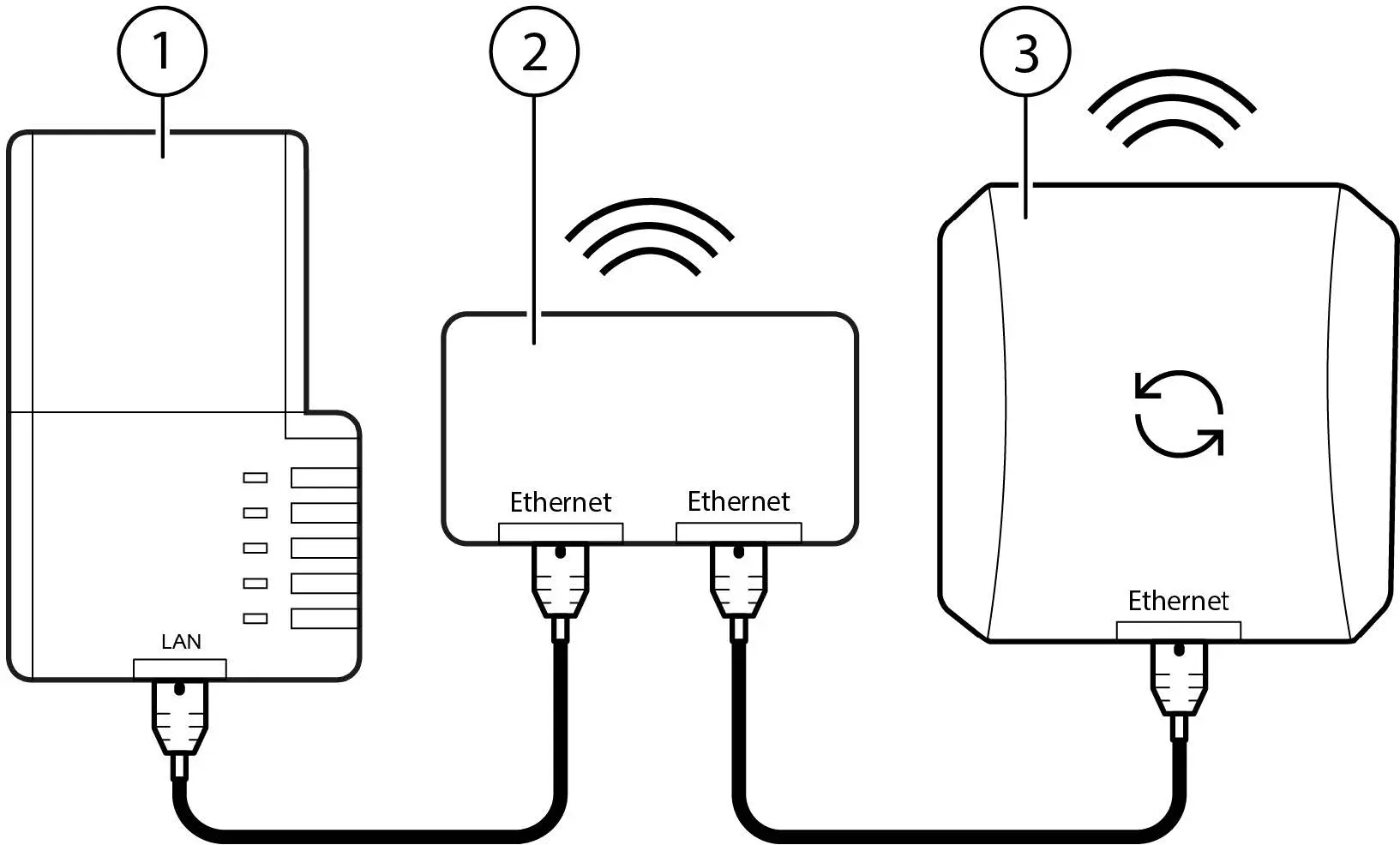 1

2

3

LAN

Ethernet

Ethernet

Ethernet