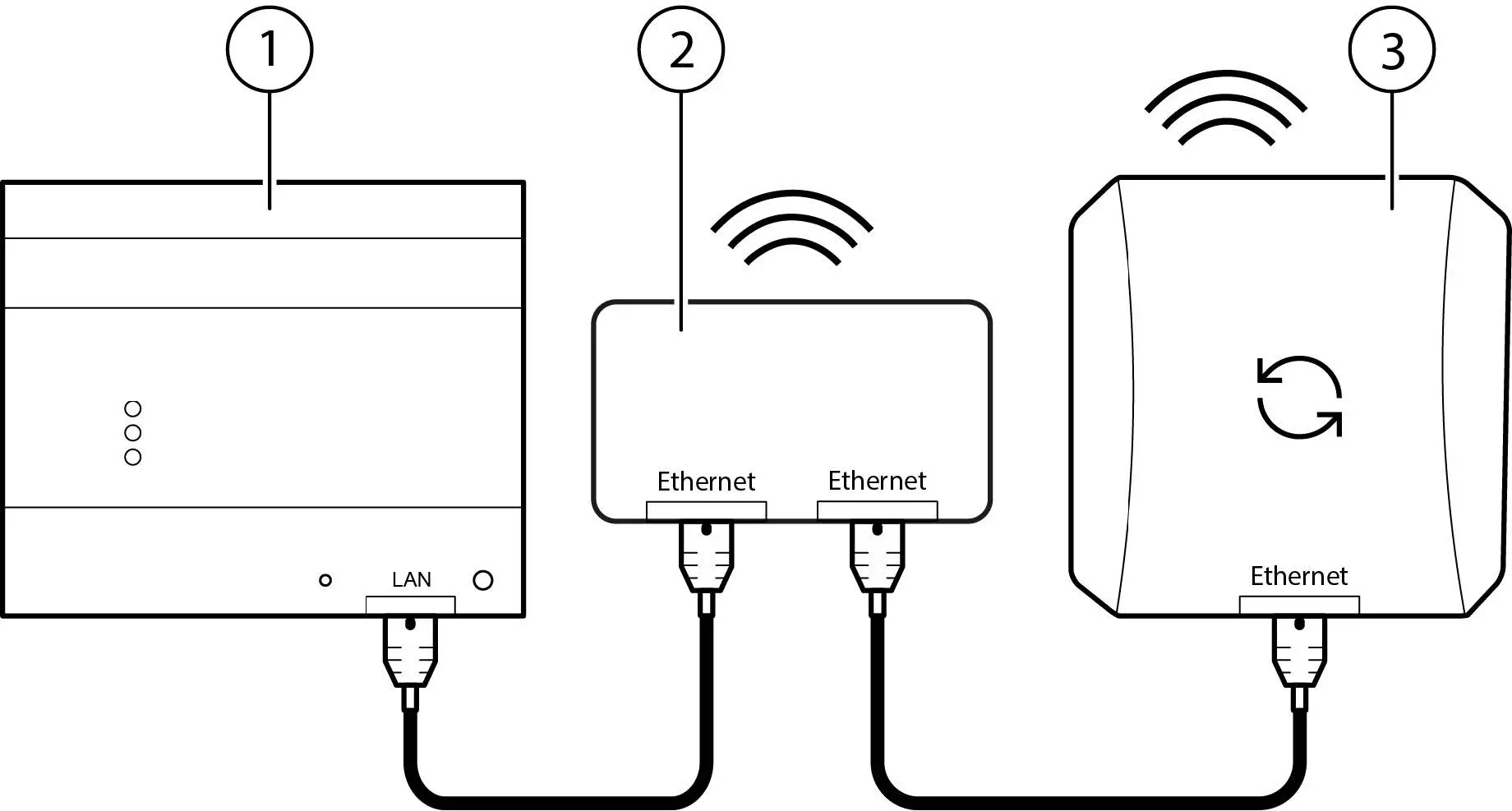 1
2
3
Ethernet
Ethernet
LAN
Ethernet