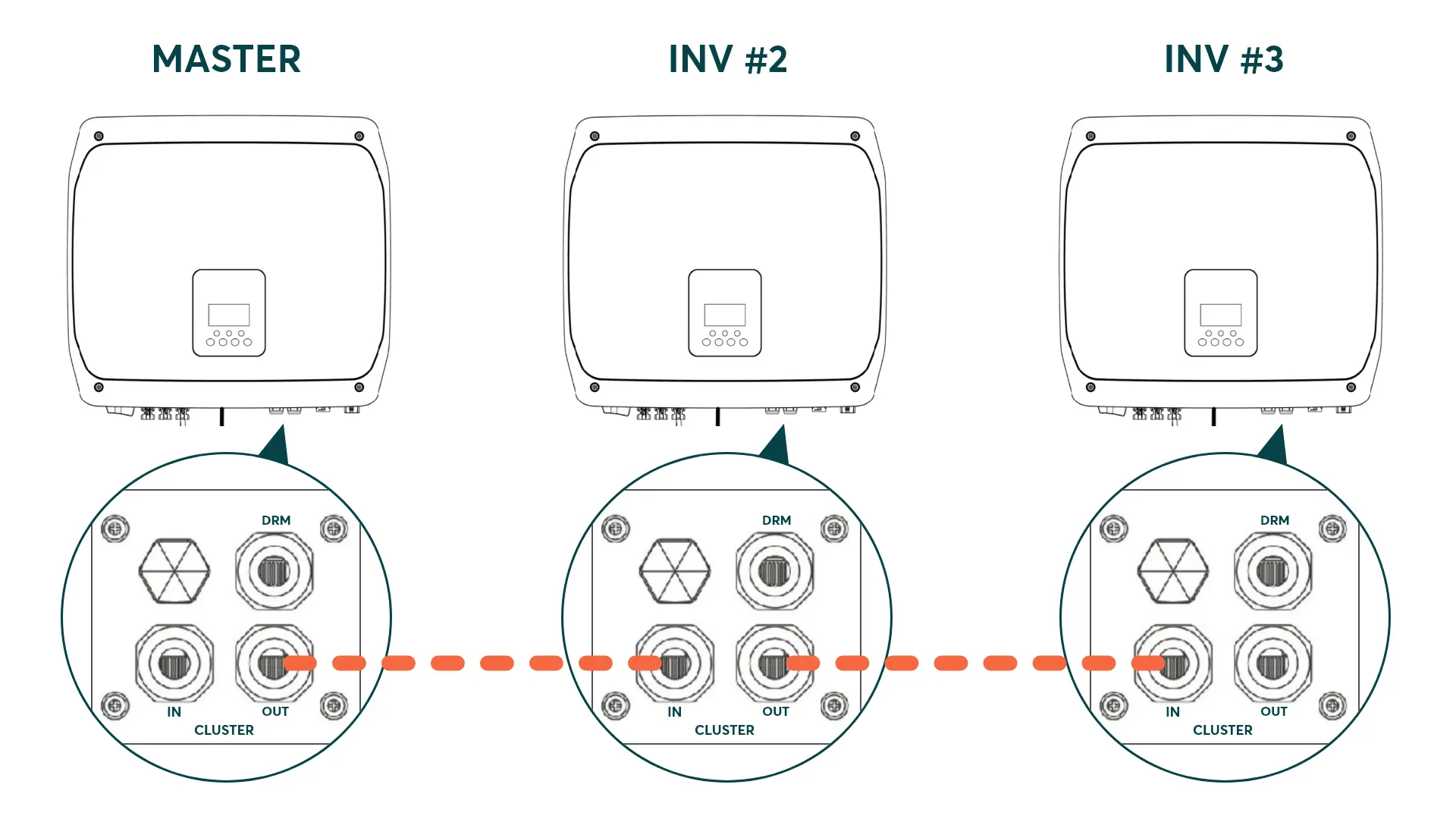 MASTER

INV #2

INV #3

DRM
IN
OUT
CLUSTER

DRM
IN
OUT
CLUSTER

DRM
IN
OUT
CLUSTER