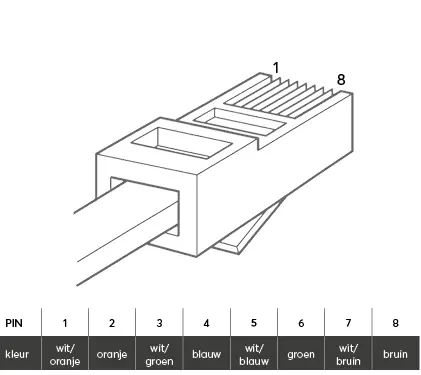 1
8

| PIN | 1 | 2 | 3 | 4 | 5 | 6 | 7 | 8 |
|---|---|---|---|---|---|---|---|---|
| kleur | wit/ oranje | oranje | wit/ groen | blauw | wit/ blauw | groen | wit/ bruin | bruin |