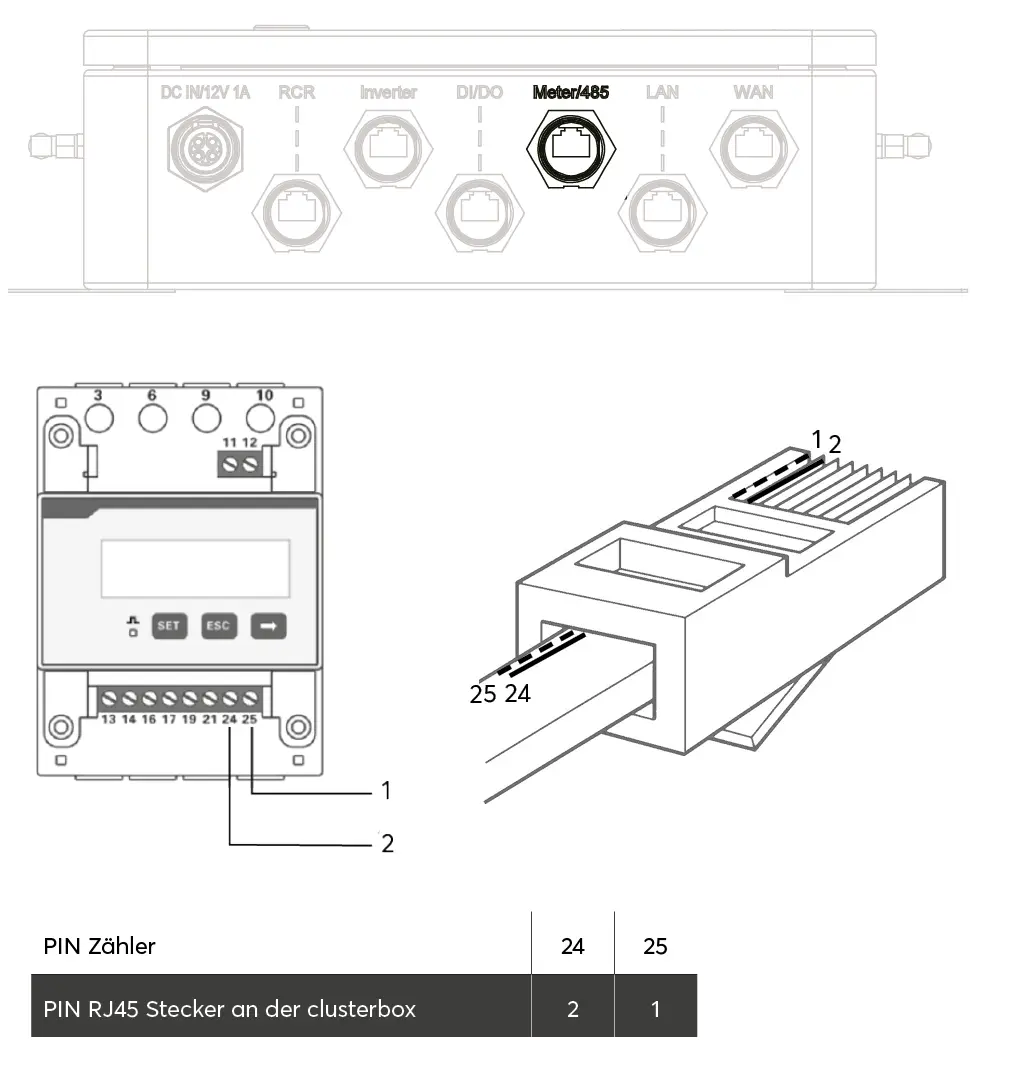 DC IN/12V 1A RCR Inverter DI/DO Meter/485 LAN WAN

3 6 9 10
11 12
SET ESC
13 14 16 17 19 21 24 25
1
2

1 2
25 24

| PIN Zähler | 24 | 25 |
|---|---|---|
| PIN RJ45 Stecker an der clusterbox | 2 | 1 |