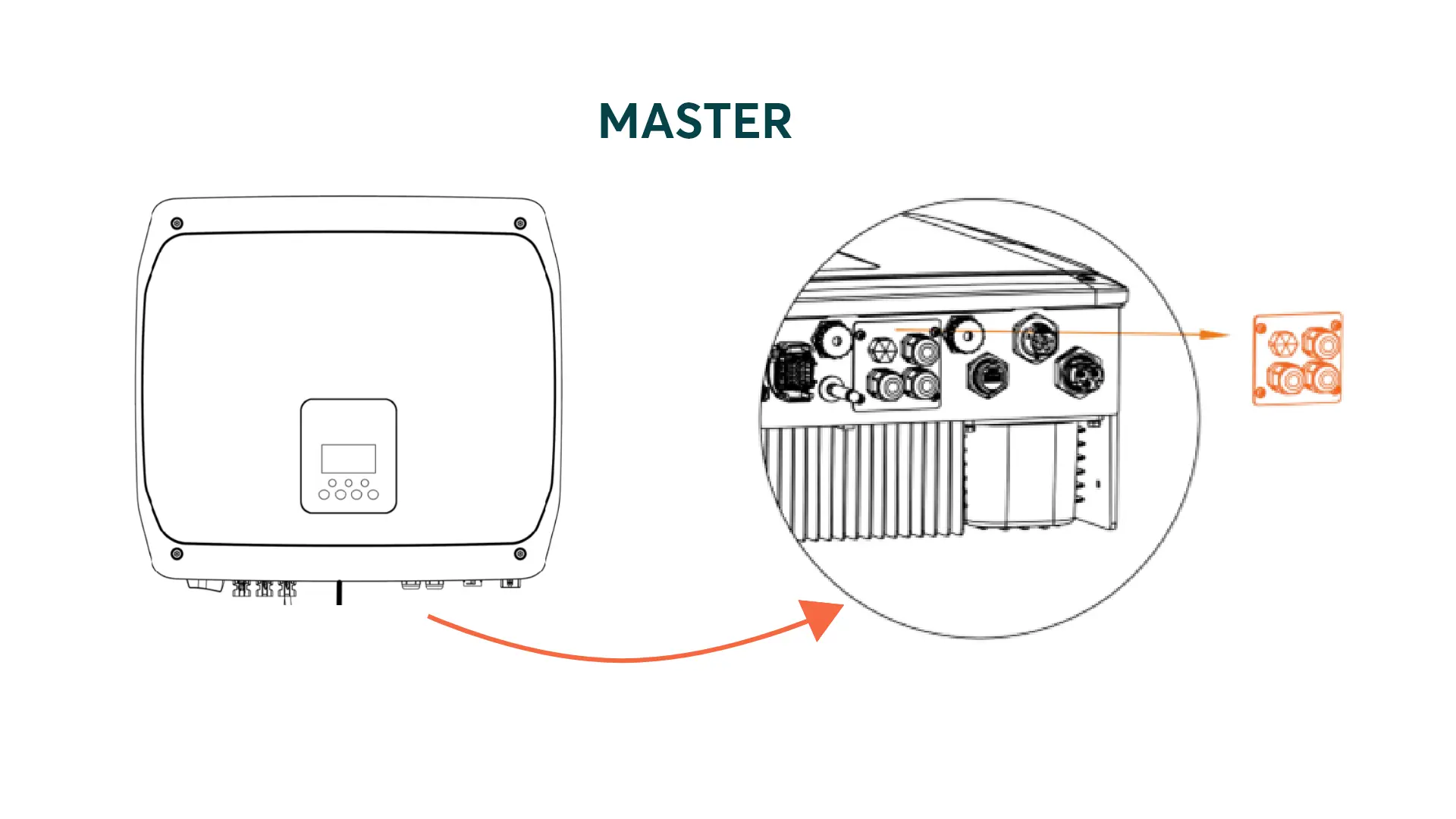 MASTER