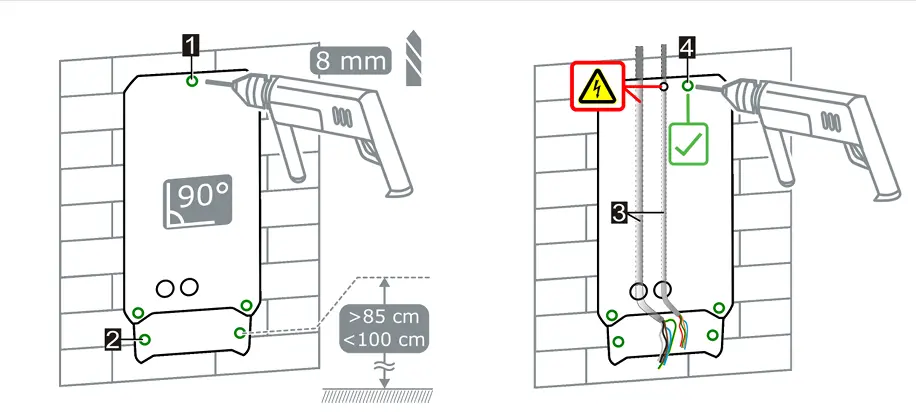 1
8 mm
90°
2
>85 cm
<100 cm
4
3