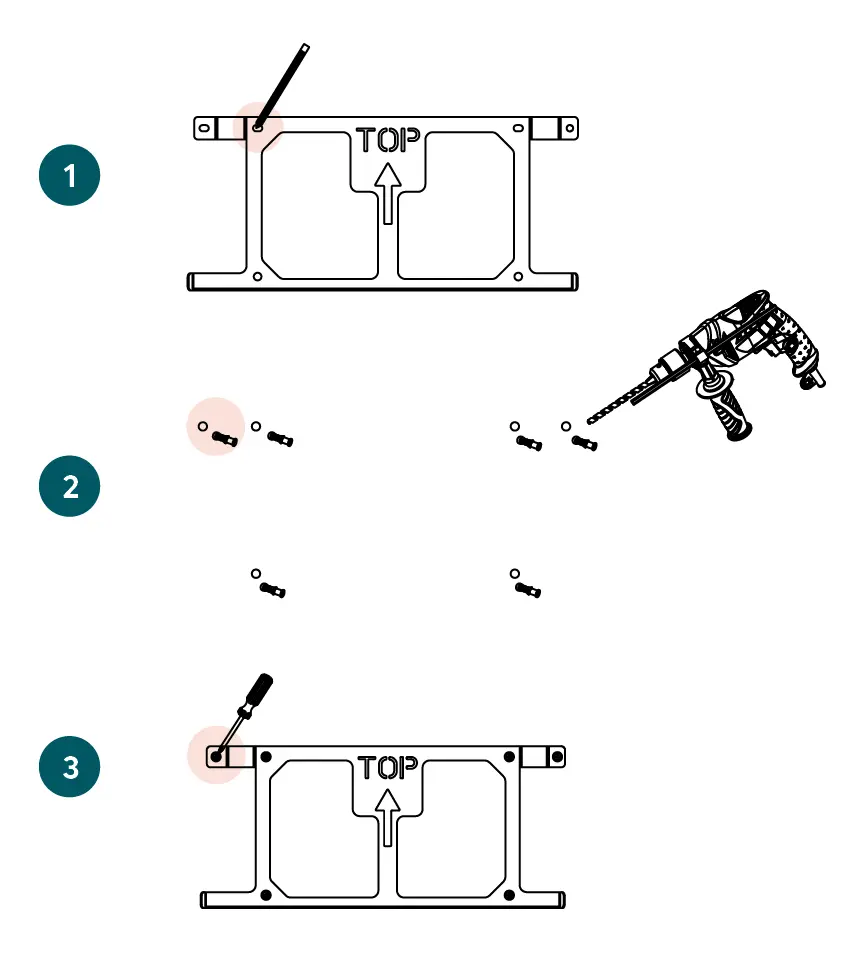 1

TOP

2

3

TOP